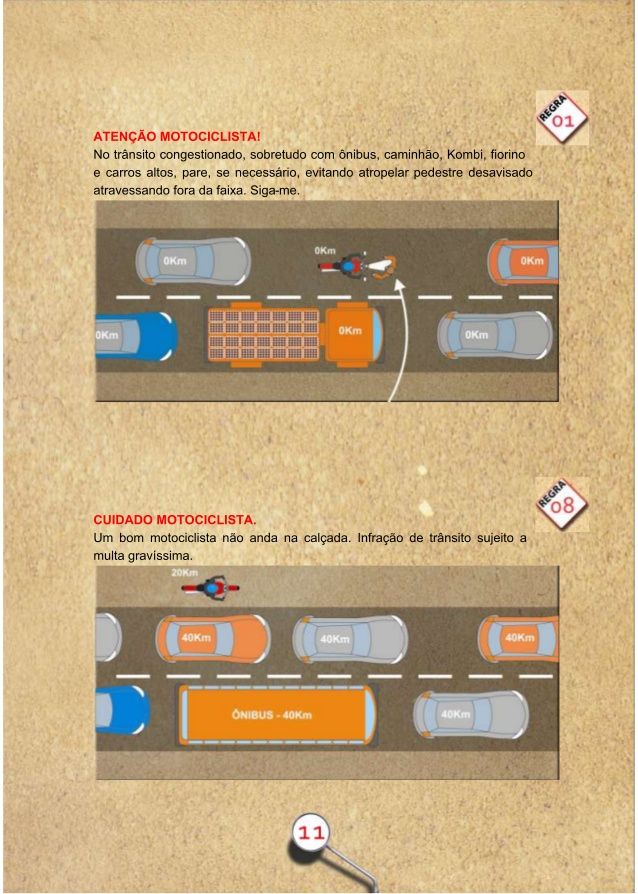 REGRA 01

ATENÇÃO MOTOCICLISTA!
No trânsito congestionado, sobretudo com ônibus, caminhão, Kombi, fiorino e carros altos, pare, se necessário, evitando atropelar pedestre desavisado atravessando fora da faixa. Siga-me.

0Km
0Km
0Km
0Km
0Km
0Km

REGRA 08

CUIDADO MOTOCICLISTA.
Um bom motociclista não anda na calçada. Infração de trânsito sujeito a multa gravíssima.

20Km
40Km
40Km
40Km
ÔNIBUS - 40Km
40Km

11