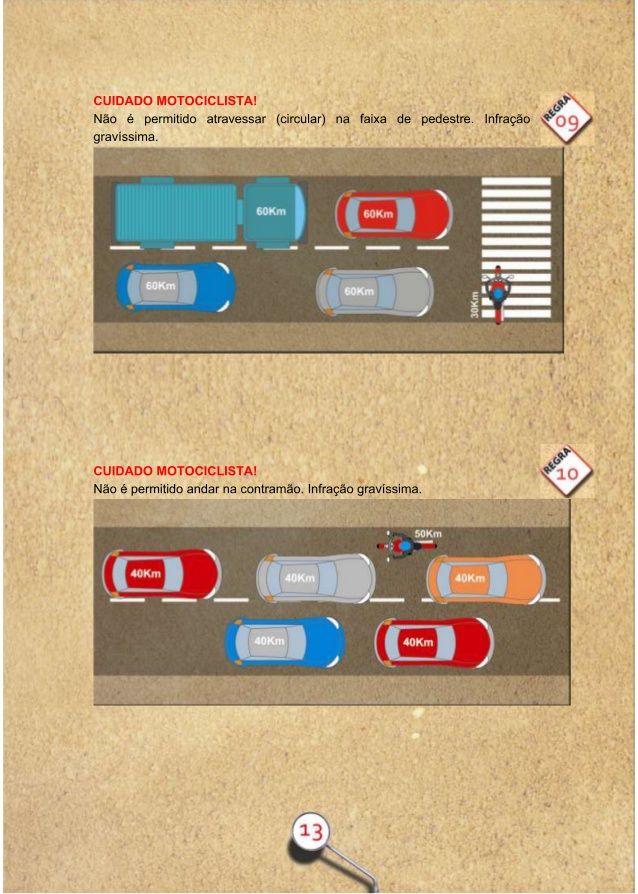 CUIDADO MOTOCICLISTA!
Não é permitido atravessar (circular) na faixa de pedestre. Infração gravíssima.

REGRA 09

60Km
60Km
60Km
60Km
30Km

CUIDADO MOTOCICLISTA!
Não é permitido andar na contramão. Infração gravíssima.

REGRA 10

50Km
40Km
40Km
40Km
40Km
40Km

13