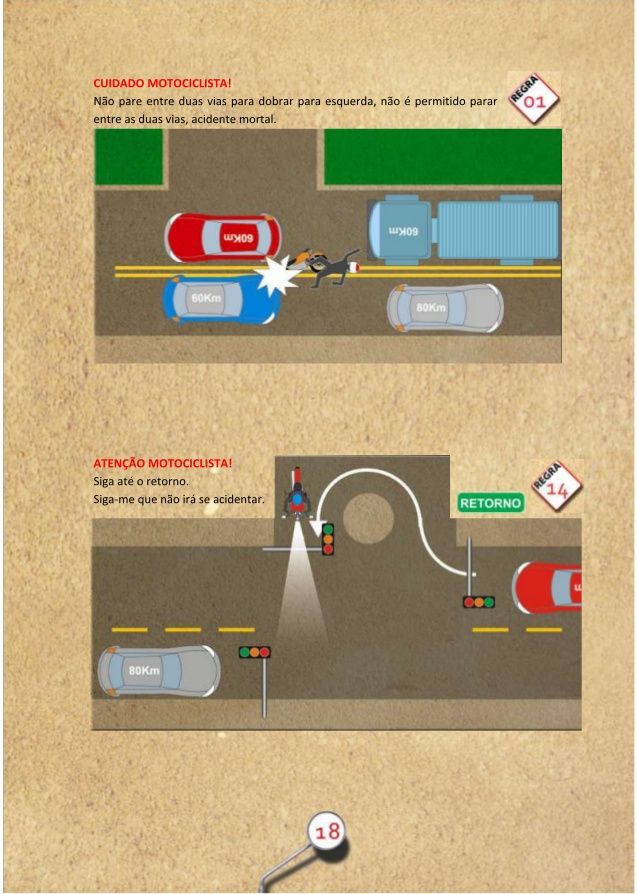 CUIDADO MOTOCICLISTA!
Não pare entre duas vias para dobrar para esquerda, não é permitido parar entre as duas vias, acidente mortal.

REGRA 01

60Km

60Km

60Km

80Km

ATENÇÃO MOTOCICLISTA!
Siga até o retorno.
Siga-me que não irá se acidentar.

REGRA 14

RETORNO

80Km

18