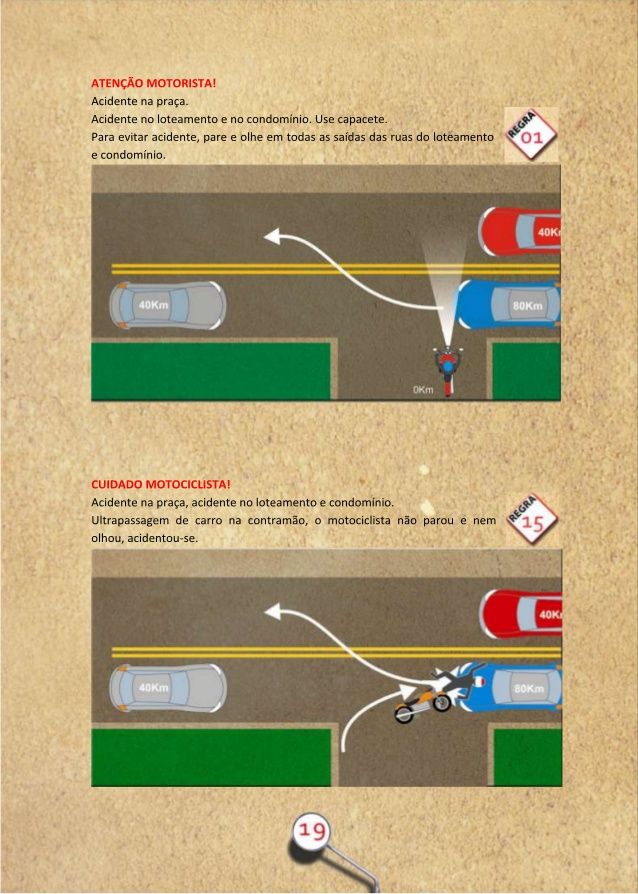 ATENÇÃO MOTORISTA!
Acidente na praça.
Acidente no loteamento e no condomínio. Use capacete.
Para evitar acidente, pare e olhe em todas as saídas das ruas do loteamento e condomínio.

REGRA 01

40Km
40Km
80Km
0Km

CUIDADO MOTOCICLISTA!
Acidente na praça, acidente no loteamento e condomínio.
Ultrapassagem de carro na contramão, o motociclista não parou e nem olhou, acidentou-se.

REGRA 15

40Km
40Km
80Km

19