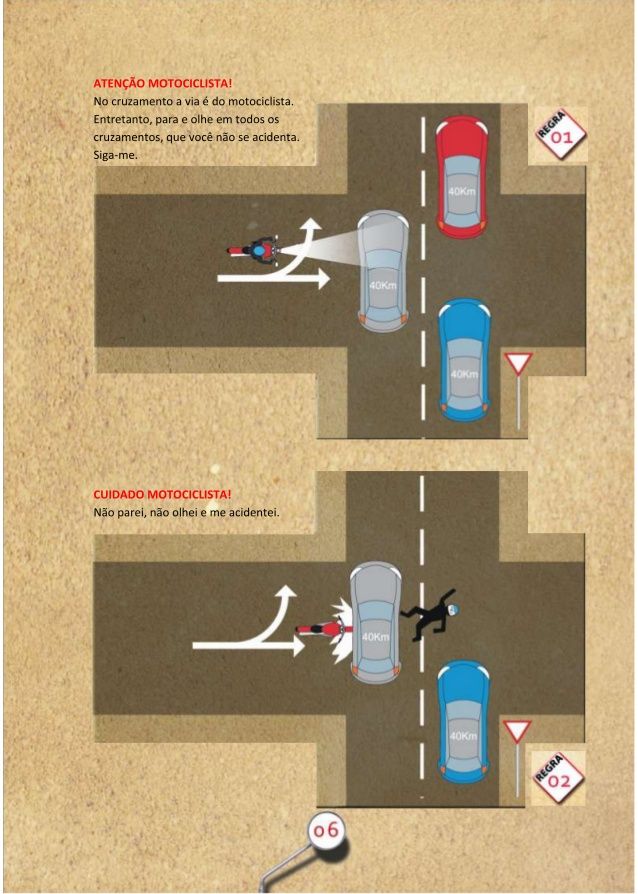 ATENÇÃO MOTOCICLISTA!
No cruzamento a via é do motociclista. Entretanto, para e olhe em todos os cruzamentos, que você não se acidenta. Siga-me.

REGRA 01

40Km

40Km

40Km

CUIDADO MOTOCICLISTA!
Não parei, não olhei e me acidentei.

40Km

40Km

REGRA 02

06