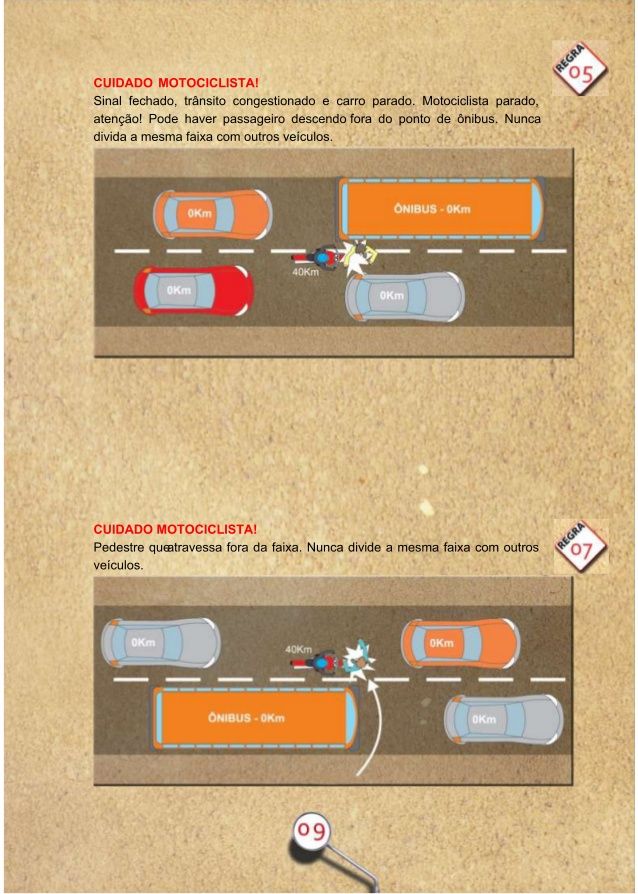 REGRA 05

CUIDADO MOTOCICLISTA!
Sinal fechado, trânsito congestionado e carro parado. Motociclista parado, atenção! Pode haver passageiro descendo fora do ponto de ônibus. Nunca divida a mesma faixa com outros veículos.

0Km

ÔNIBUS - 0Km

40Km

0Km

0Km

REGRA 07

CUIDADO MOTOCICLISTA!
Pedestre queatravessa fora da faixa. Nunca divide a mesma faixa com outros veículos.

0Km

40Km

0Km

ÔNIBUS - 0Km

0Km

09