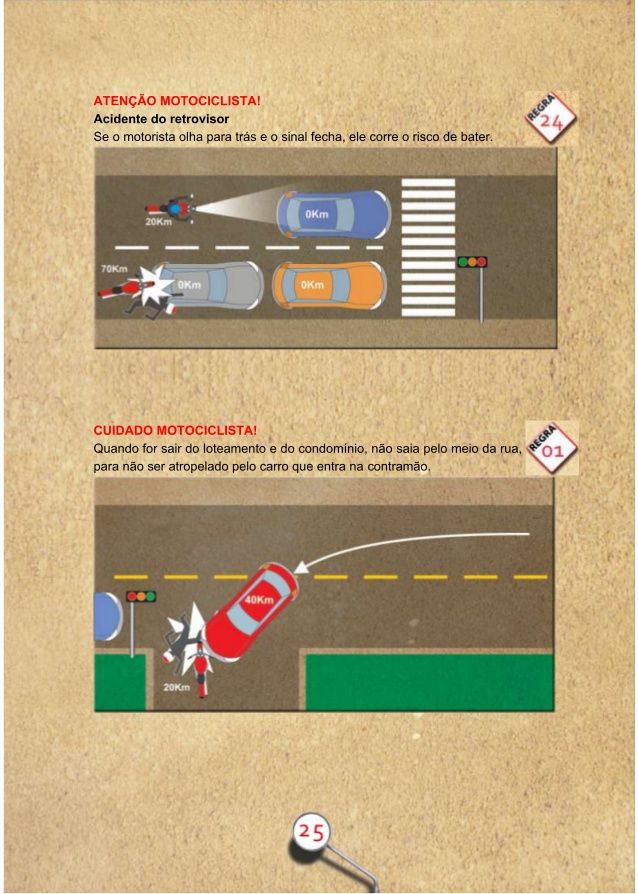 ATENÇÃO MOTOCICLISTA!
Acidente do retrovisor
Se o motorista olha para trás e o sinal fecha, ele corre o risco de bater.

REGRA
24

20Km
0Km
70Km
0Km
0Km

CUIDADO MOTOCICLISTA!
Quando for sair do loteamento e do condomínio, não saia pelo meio da rua, para não ser atropelado pelo carro que entra na contramão.

REGRA
01

40Km
20Km

25