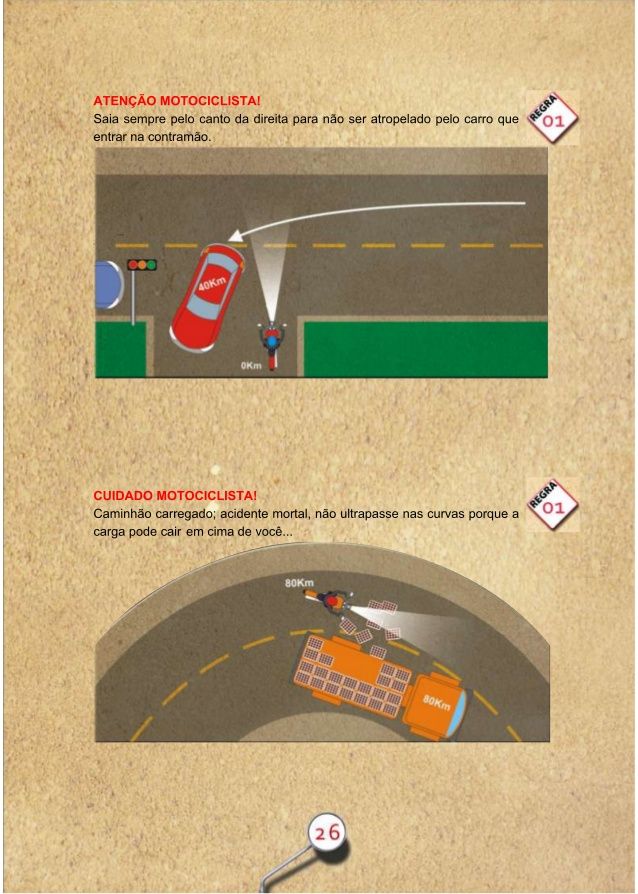 ATENÇÃO MOTOCICLISTA!
Saia sempre pelo canto da direita para não ser atropelado pelo carro que entrar na contramão.

REGRA 01

40Km

0Km

CUIDADO MOTOCICLISTA!
Caminhão carregado; acidente mortal, não ultrapasse nas curvas porque a carga pode cair em cima de você...

REGRA 01

80Km

80Km

26